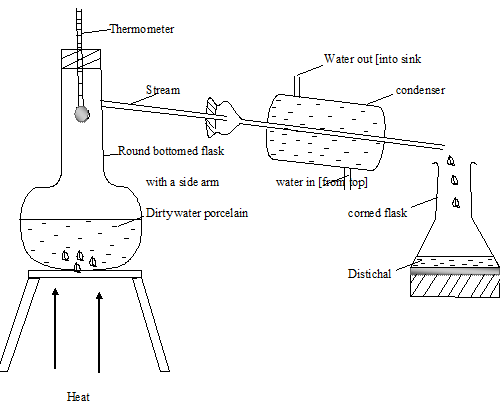 Thermometer

Water out [into sink

Stream

condenser

Round bottomed flask

with a side arm

water in [from top]

Dirtywater porcelain

corned flask

Distichal

Heat