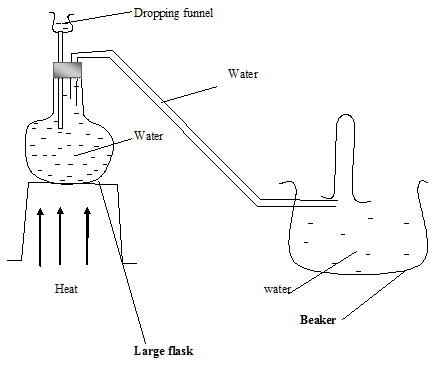 Dropping funnel

Water

Water

Heat

water

Beaker

Large flask