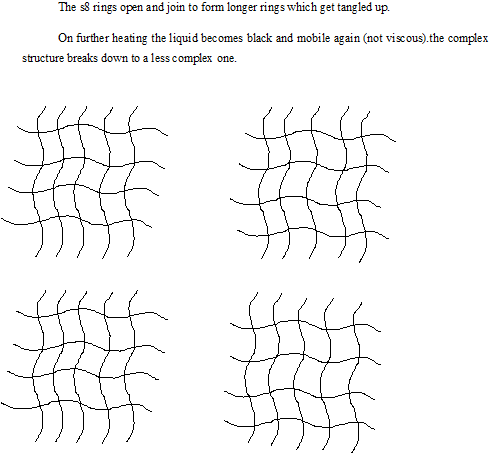 The s8 rings open and join to form longer rings which get tangled up.

On further heating the liquid becomes black and mobile again (not viscous).the complex structure breaks down to a less complex one.