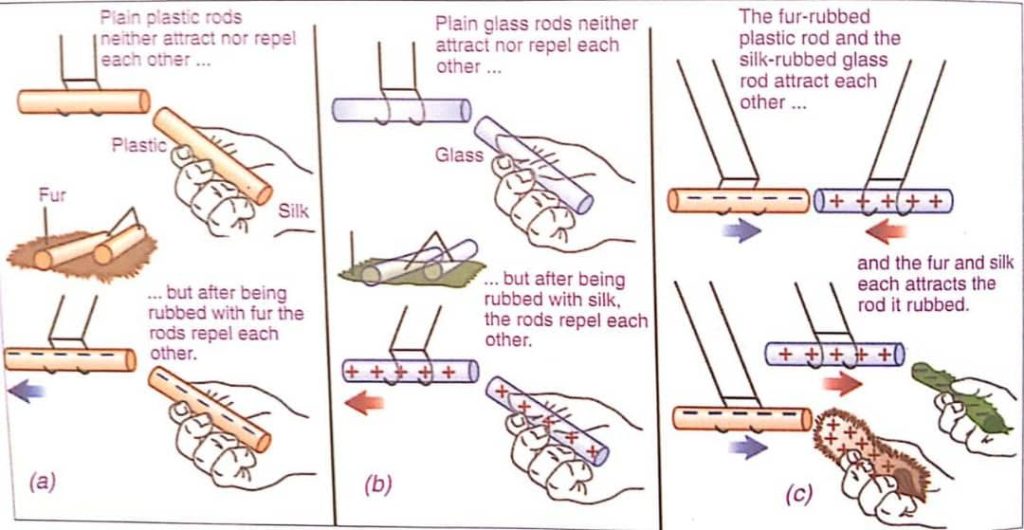 Plain plastic rods neither attract nor repel each other ...

Plastic

Fur

Silk

... but after being rubbed with fur the rods repel each other.

(a)

Plain glass rods neither attract nor repel each other ...

Glass

... but after being rubbed with silk, the rods repel each other.

(b)

The fur-rubbed plastic rod and the silk-rubbed glass rod attract each other ...

and the fur and silk each attracts the rod it rubbed.

(c)